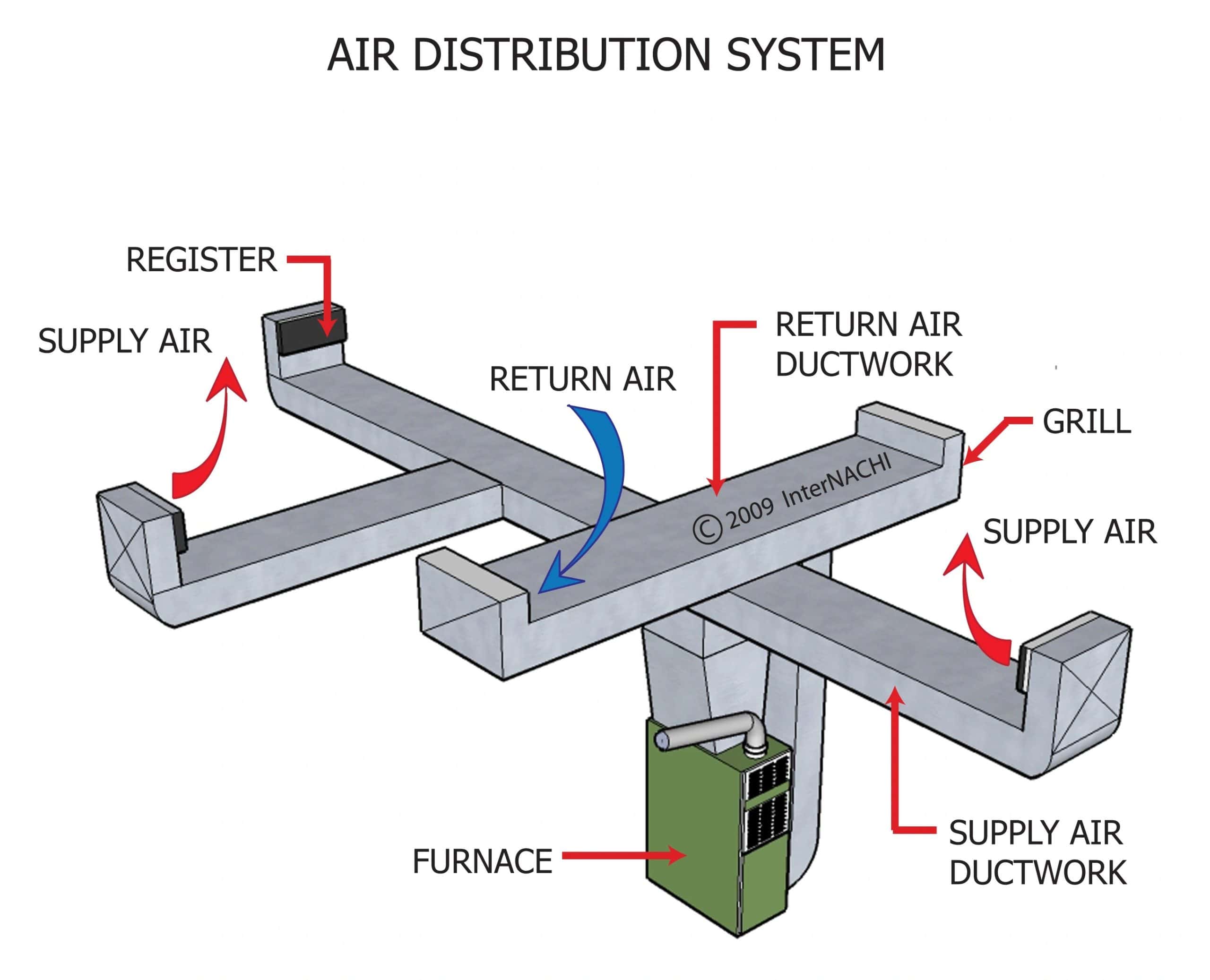 AIR DISTRIBUTION SYSTEM

REGISTER

SUPPLY AIR

RETURN AIR

RETURN AIR DUCTWORK

GRILL

© 2009 InterNACHI

SUPPLY AIR

SUPPLY AIR DUCTWORK

FURNACE